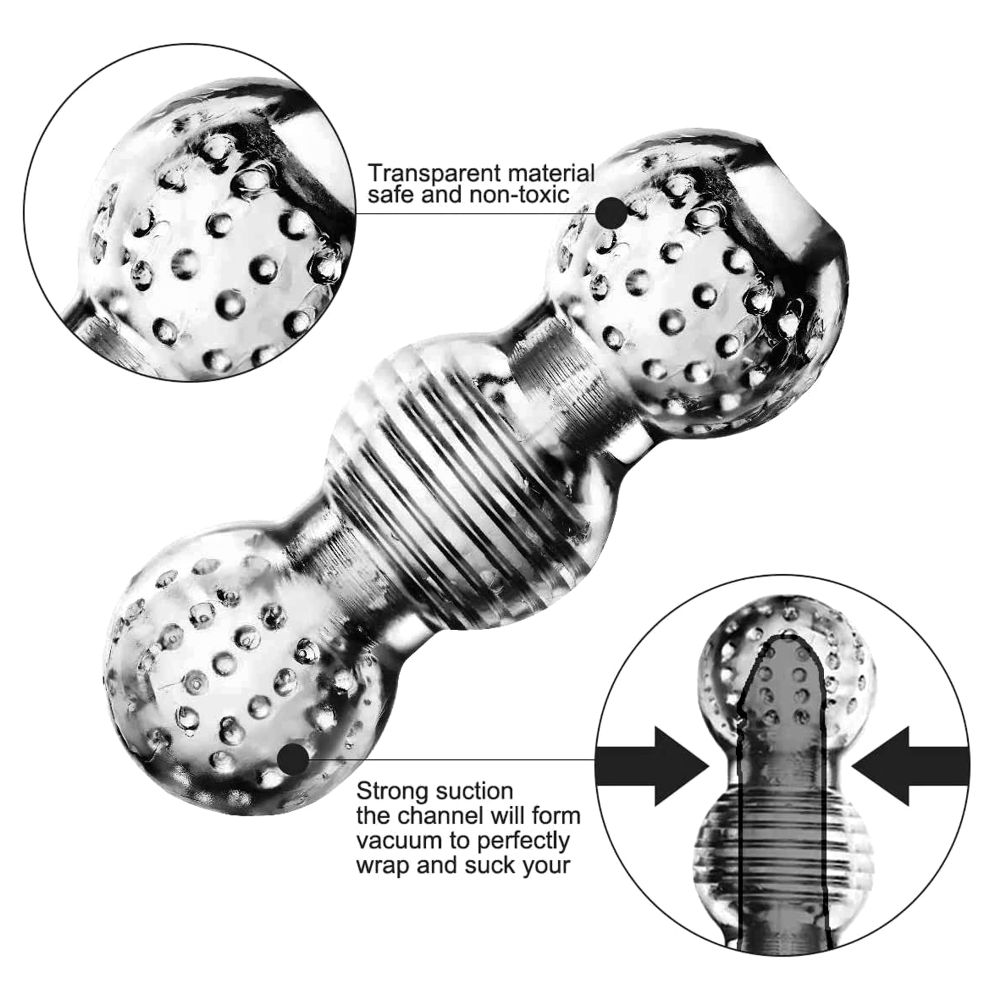 Transparent material
safe and non-toxic

Strong suction
the channel will form
vacuum to perfectly
wrap and suck your